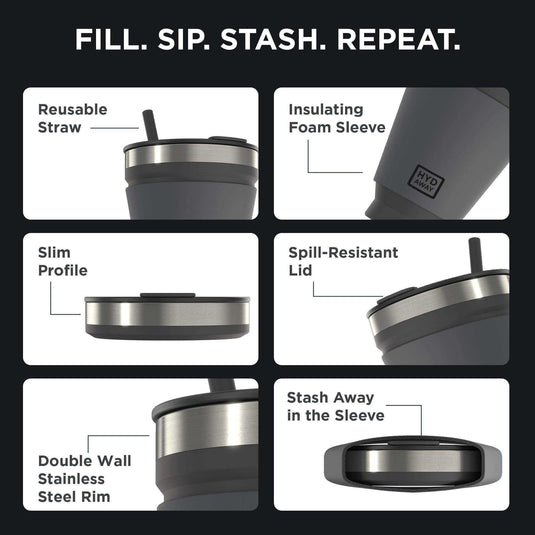 FILL. SIP. STASH. REPEAT.

Reusable Straw

Insulating Foam Sleeve

HYD AWAY

Slim Profile

Spill-Resistant Lid

Double Wall Stainless Steel Rim

Stash Away in the Sleeve