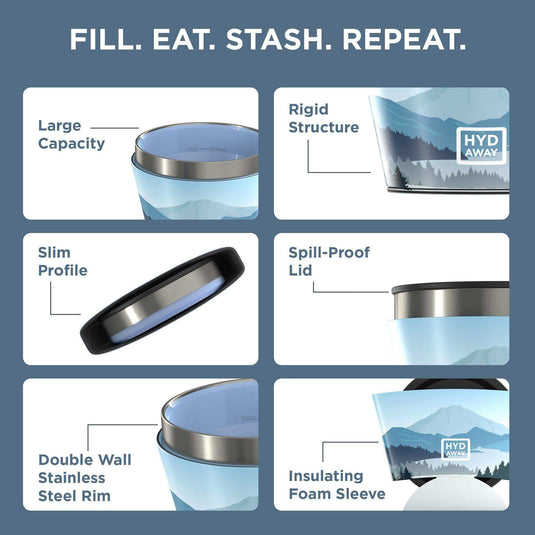 FILL. EAT. STASH. REPEAT.

Large Capacity

Rigid Structure

HYD AWAY

Slim Profile

Spill-Proof Lid

Double Wall Stainless Steel Rim

Insulating Foam Sleeve

HYD AWAY