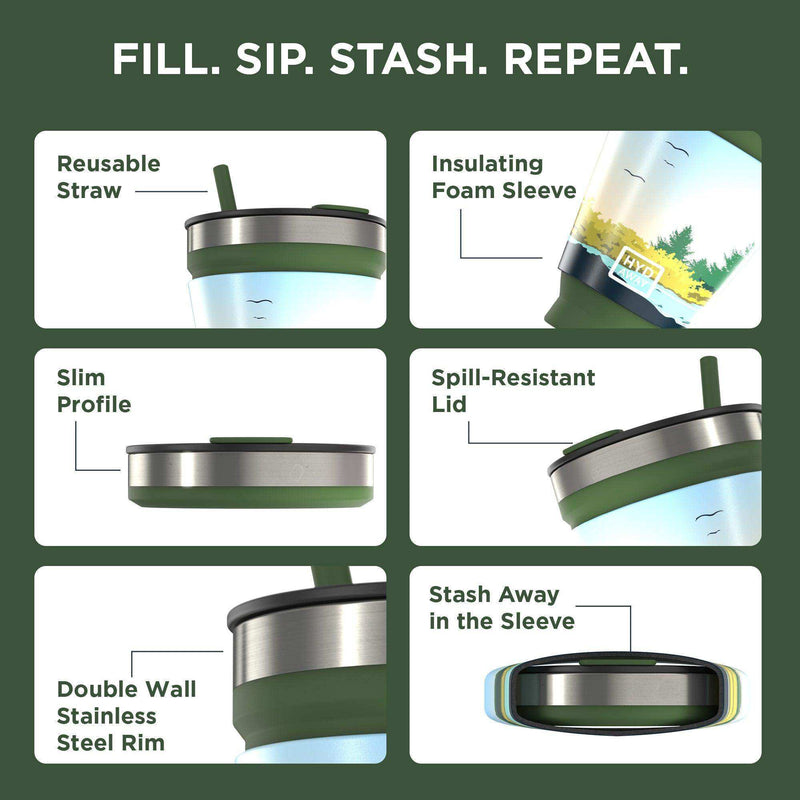 FILL. SIP. STASH. REPEAT.

Reusable Straw

Insulating Foam Sleeve

HYD AWAY

Slim Profile

Spill-Resistant Lid

Double Wall Stainless Steel Rim

Stash Away in the Sleeve