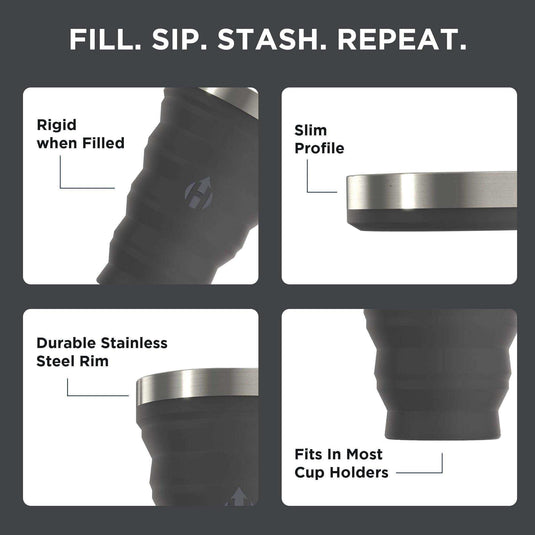 FILL. SIP. STASH. REPEAT.

Rigid when Filled

Slim Profile

Durable Stainless Steel Rim

Fits In Most Cup Holders