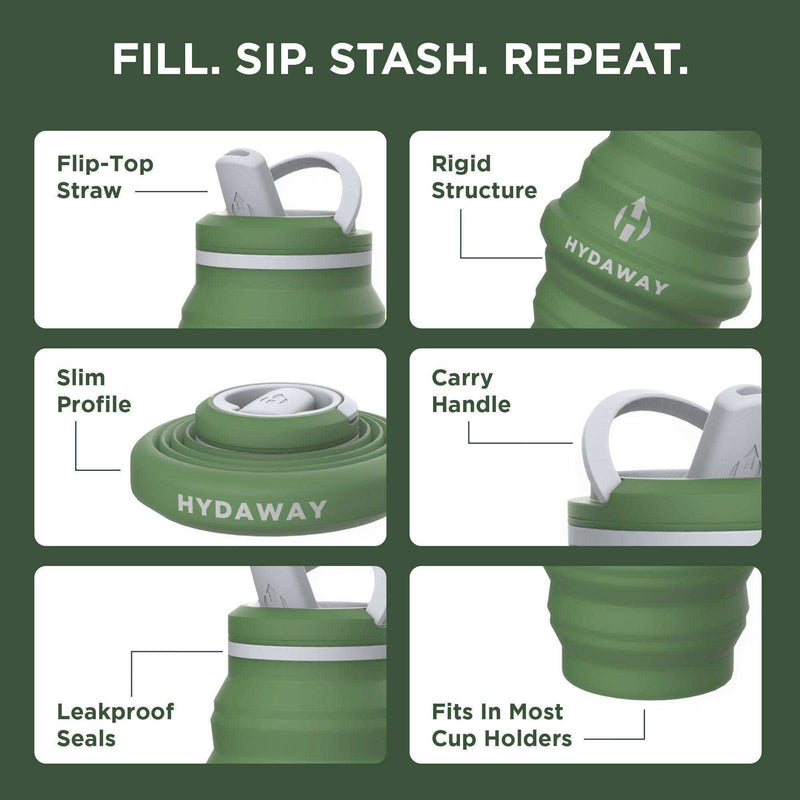 FILL. SIP. STASH. REPEAT.

Flip-Top Straw

Rigid Structure

HYDAWAY

Slim Profile

HYDAWAY

Carry Handle

Leakproof Seals

Fits In Most Cup Holders