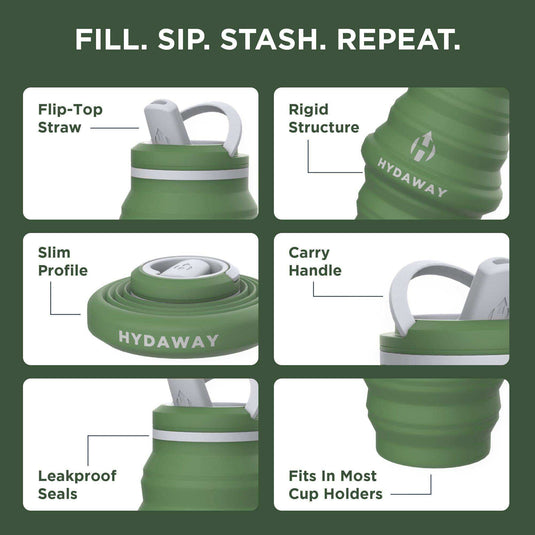 FILL. SIP. STASH. REPEAT.

Flip-Top Straw

Rigid Structure

HYDAWAY

Slim Profile

HYDAWAY

Carry Handle

Leakproof Seals

Fits In Most Cup Holders