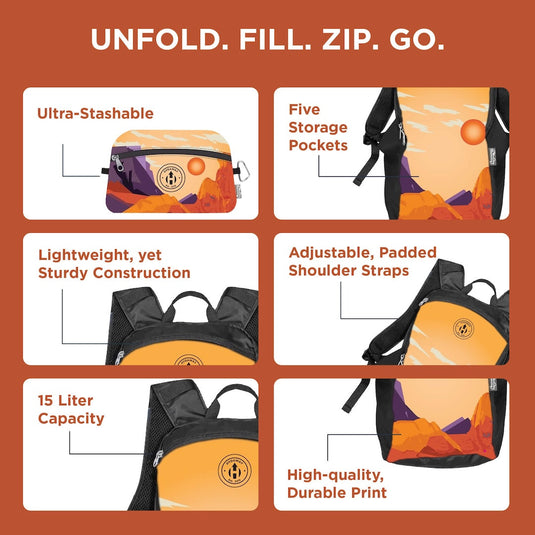 UNFOLD. FILL. ZIP. GO.

Ultra-Stashable

Five Storage Pockets

Lightweight, yet Sturdy Construction

Adjustable, Padded Shoulder Straps

15 Liter Capacity

High-quality, Durable Print