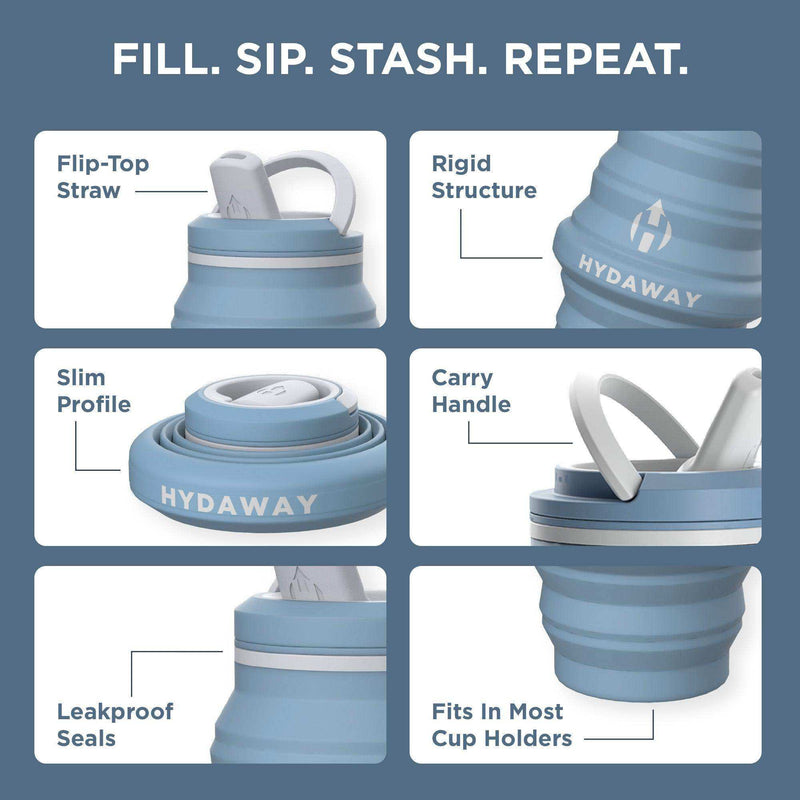 FILL. SIP. STASH. REPEAT.

Flip-Top Straw

Rigid Structure

HYDAWAY

Slim Profile

HYDAWAY

Carry Handle

Leakproof Seals

Fits In Most Cup Holders