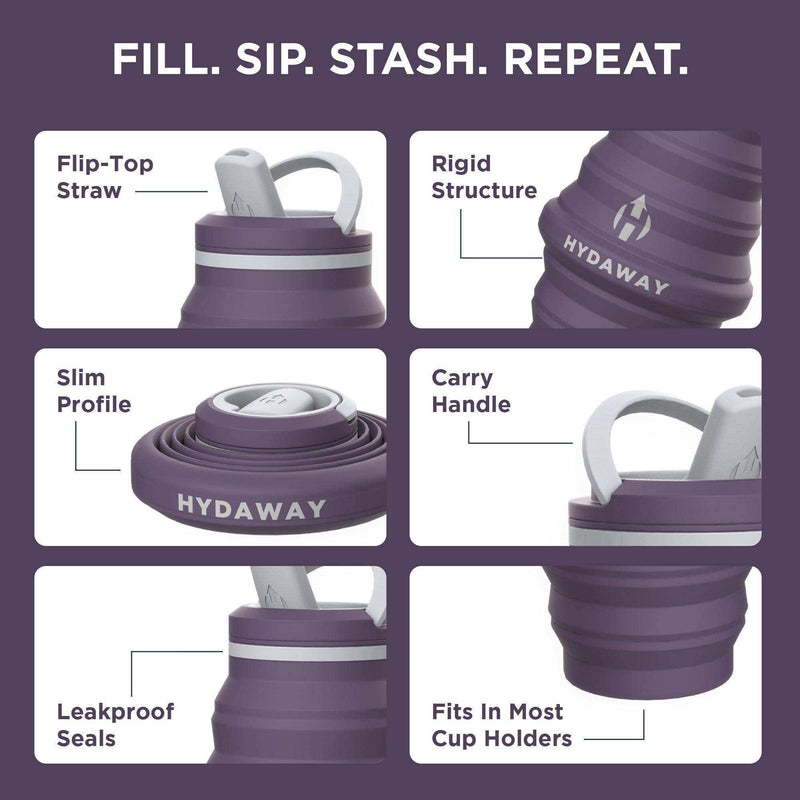 FILL. SIP. STASH. REPEAT.

Flip-Top Straw

Rigid Structure

HYDAWAY

Slim Profile

HYDAWAY

Carry Handle

Leakproof Seals

Fits In Most Cup Holders