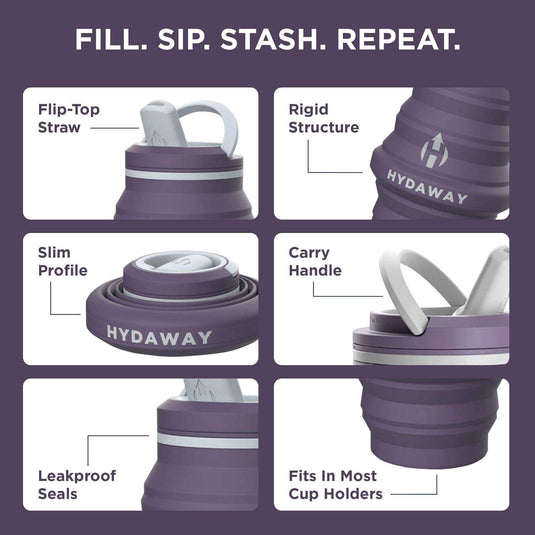 FILL. SIP. STASH. REPEAT.

Flip-Top Straw

Rigid Structure

HYDAWAY

Slim Profile

HYDAWAY

Carry Handle

Leakproof Seals

Fits In Most Cup Holders