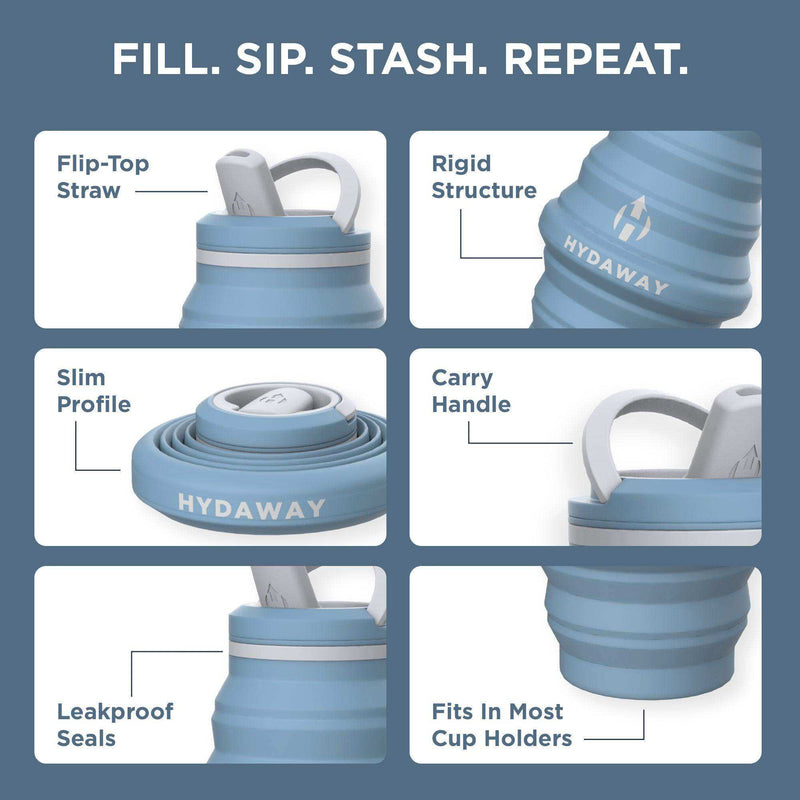 FILL. SIP. STASH. REPEAT.

Flip-Top Straw

Rigid Structure

HYDAWAY

Slim Profile

HYDAWAY

Carry Handle

Leakproof Seals

Fits In Most Cup Holders