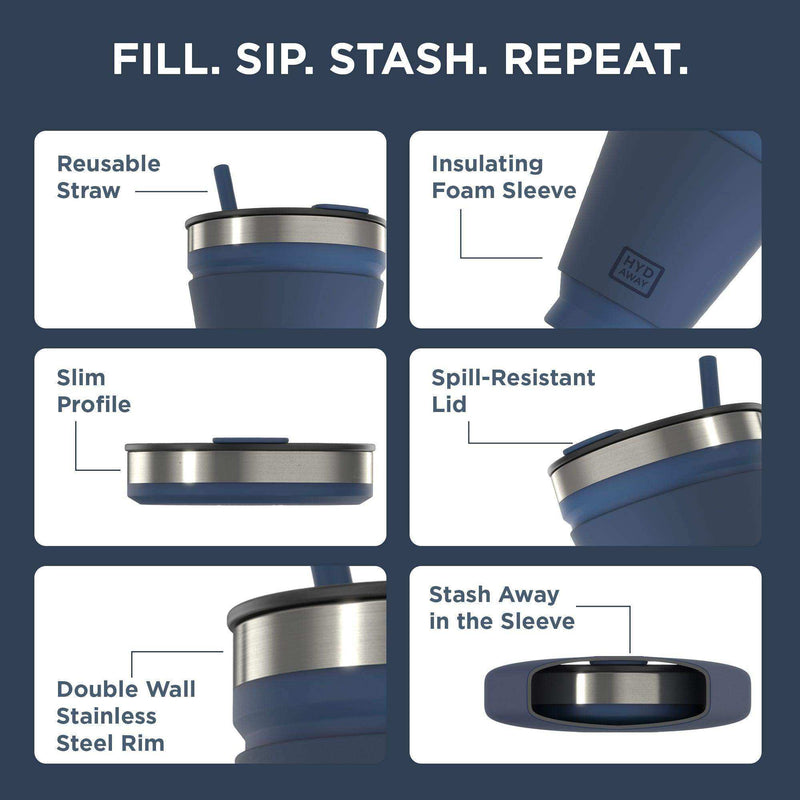 FILL. SIP. STASH. REPEAT.

Reusable Straw

Insulating Foam Sleeve

HYD AWAY

Slim Profile

Spill-Resistant Lid

Double Wall Stainless Steel Rim

Stash Away in the Sleeve