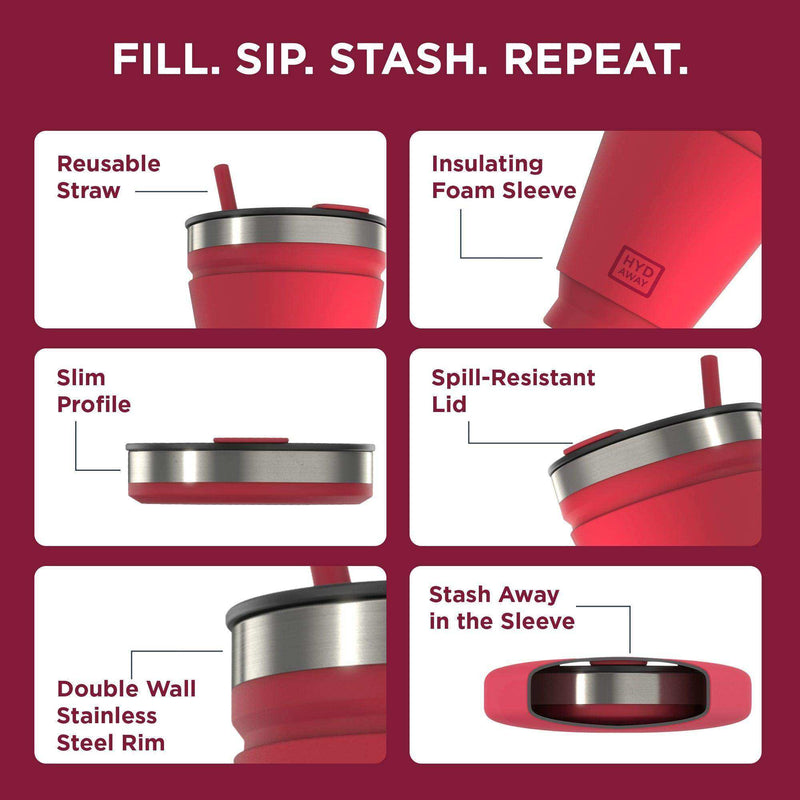 FILL. SIP. STASH. REPEAT.

Reusable Straw

Insulating Foam Sleeve

HYD AWAY

Slim Profile

Spill-Resistant Lid

Double Wall Stainless Steel Rim

Stash Away in the Sleeve