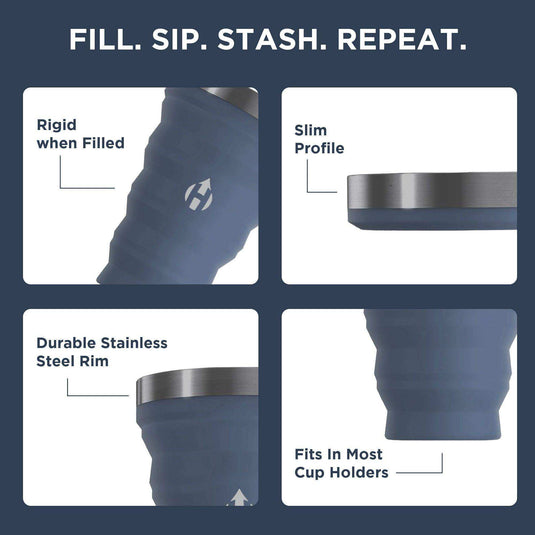 FILL. SIP. STASH. REPEAT.

Rigid when Filled

Slim Profile

Durable Stainless Steel Rim

Fits In Most Cup Holders