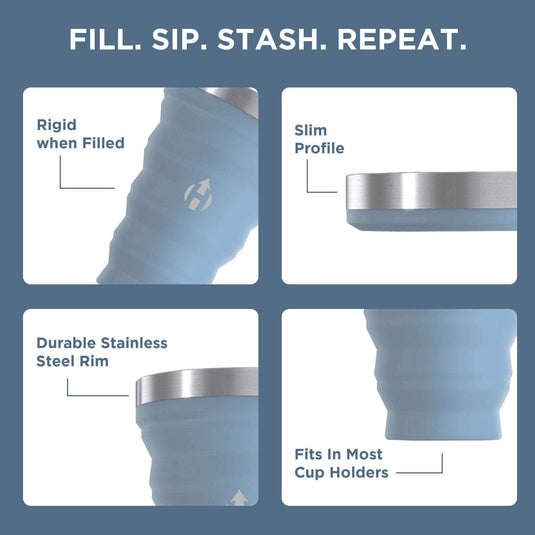 FILL. SIP. STASH. REPEAT.

Rigid when Filled

Slim Profile

Durable Stainless Steel Rim

Fits In Most Cup Holders