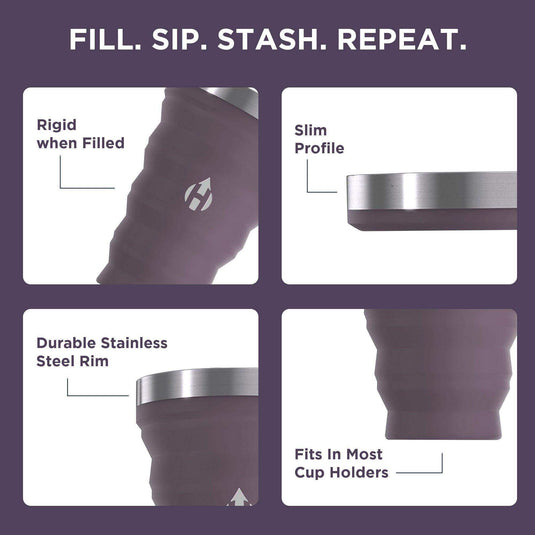 FILL. SIP. STASH. REPEAT.

Rigid when Filled

Slim Profile

Durable Stainless Steel Rim

Fits In Most Cup Holders