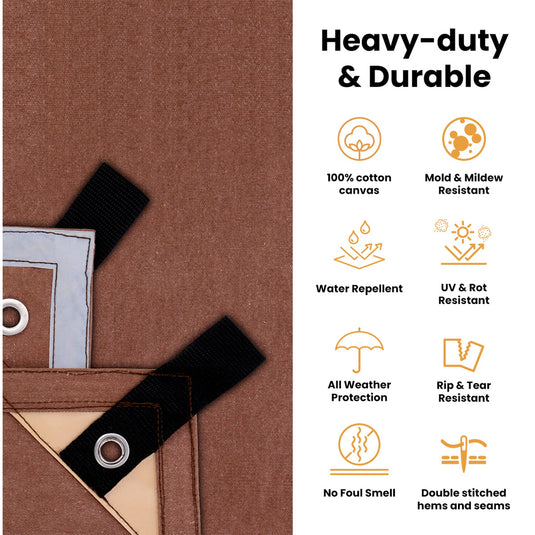 Heavy-duty & Durable

100% cotton canvas

Mold & Mildew Resistant

Water Repellent

UV & Rot Resistant

All Weather Protection

Rip & Tear Resistant

No Foul Smell

Double stitched hems and seams