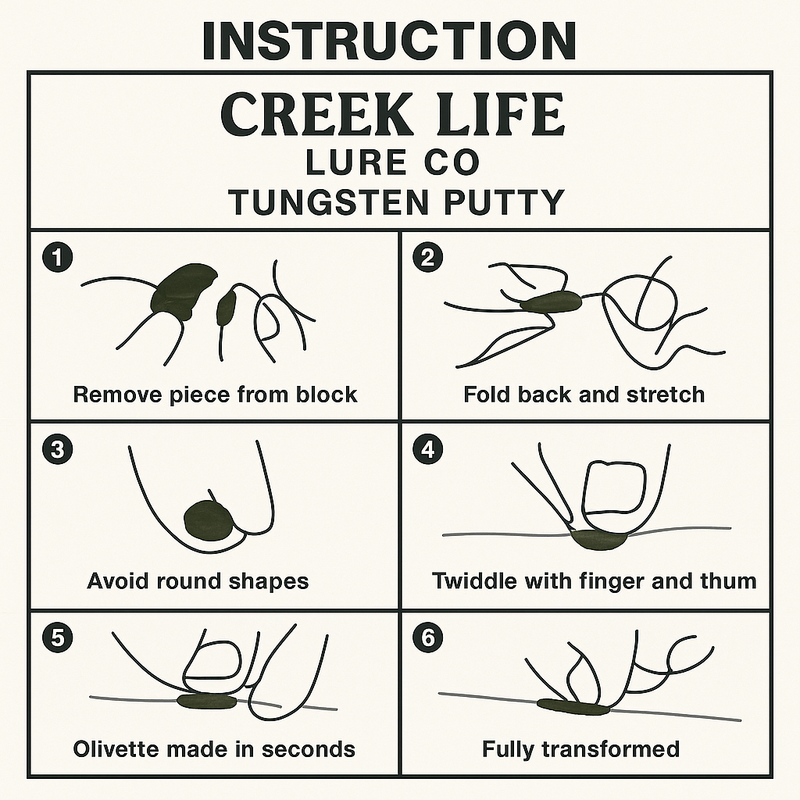 INSTRUCTION

CREEK LIFE
LURE CO
TUNGSTEN PUTTY

1
Remove piece from block

2
Fold back and stretch

3
Avoid round shapes

4
Twiddle with finger and thum

5
Olivette made in seconds

6
Fully transformed