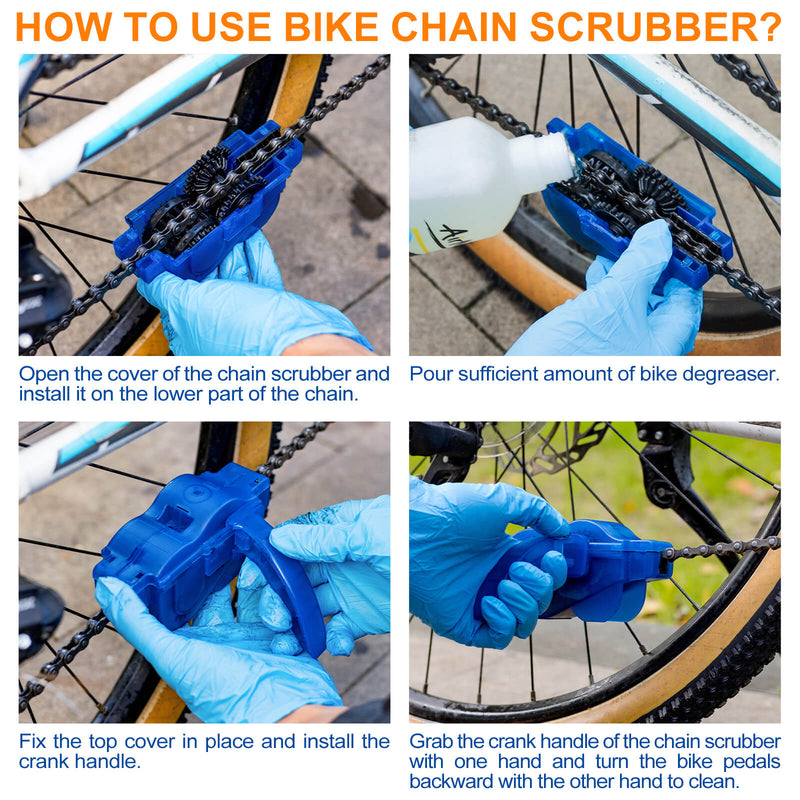 HOW TO USE BIKE CHAIN SCRUBBER?

Open the cover of the chain scrubber and install it on the lower part of the chain.

Pour sufficient amount of bike degreaser.

Fix the top cover in place and install the crank handle.

Grab the crank handle of the chain scrubber with one hand and turn the bike pedals backward with the other hand to clean.