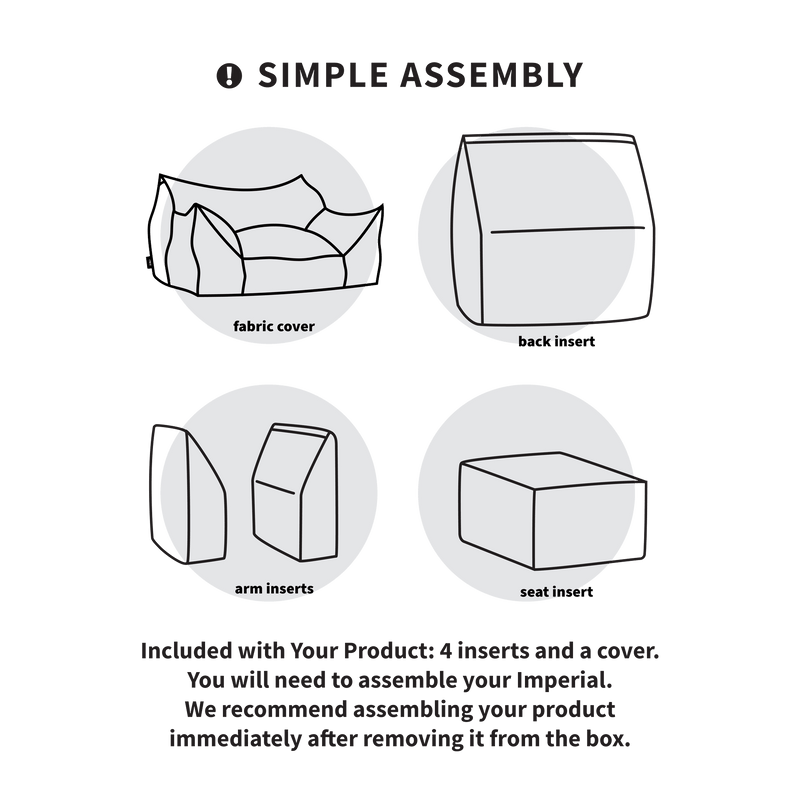 SIMPLE ASSEMBLY

fabric cover

back insert

arm inserts

seat insert

Included with Your Product: 4 inserts and a cover. You will need to assemble your Imperial. We recommend assembling your product immediately after removing it from the box.