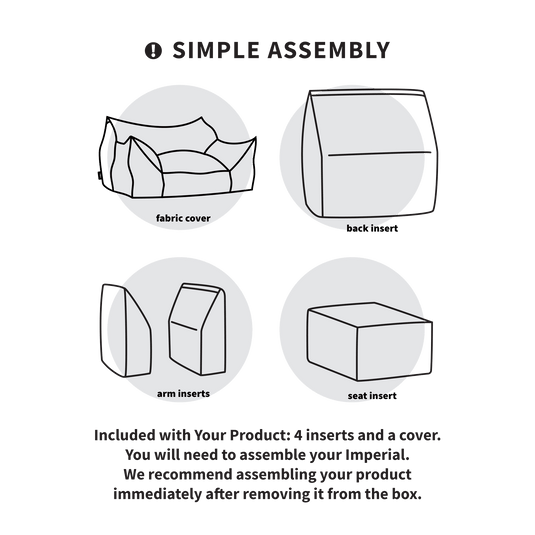 SIMPLE ASSEMBLY

fabric cover

back insert

arm inserts

seat insert

Included with Your Product: 4 inserts and a cover. You will need to assemble your Imperial. We recommend assembling your product immediately after removing it from the box.