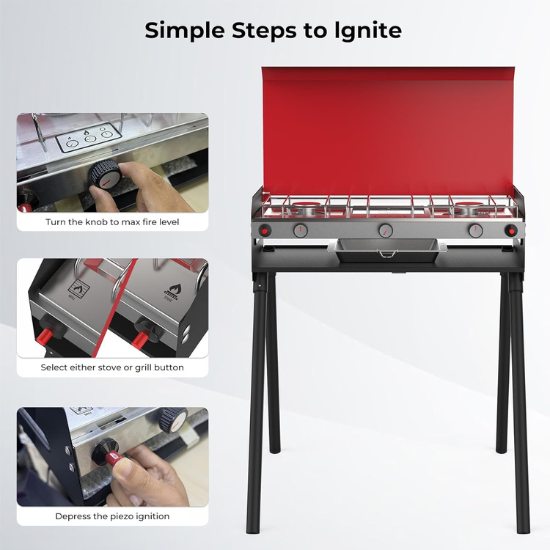 Simple Steps to Ignite

Turn the knob to max fire level

Select either stove or grill button

Depress the piezo ignition