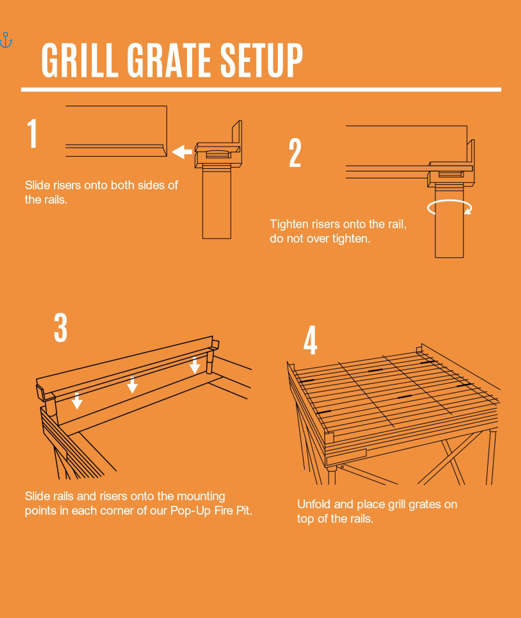 GRILL GRATE SETUP

1

Slide risers onto both sides of the rails.

2

Tighten risers onto the rail, do not over tighten.

3

Slide rails and risers onto the mounting points in each corner of our Pop-Up Fire Pit.

4

Unfold and place grill grates on top of the rails.