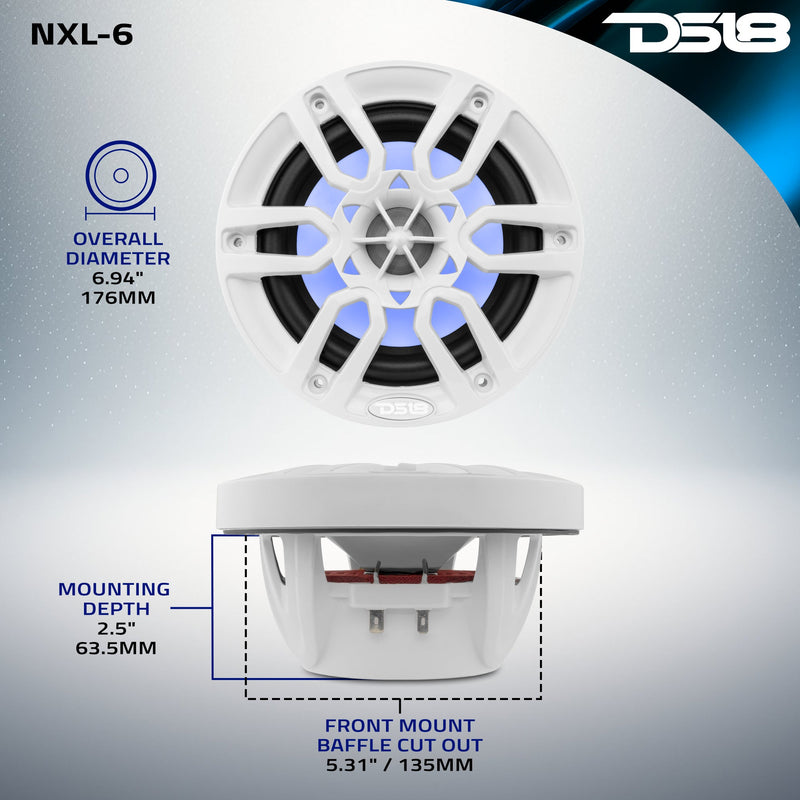 NXL-6

DS18

OVERALL DIAMETER
6.94"
176MM

DS18

MOUNTING DEPTH
2.5"
63.5MM

FRONT MOUNT BAFFLE CUT OUT
5.31" / 135MM