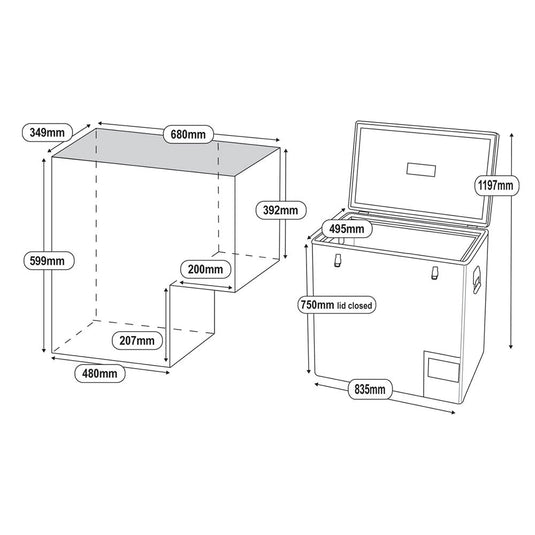 349mm
680mm
392mm
599mm
200mm
207mm
480mm
1197mm
495mm
750mm lid closed
835mm