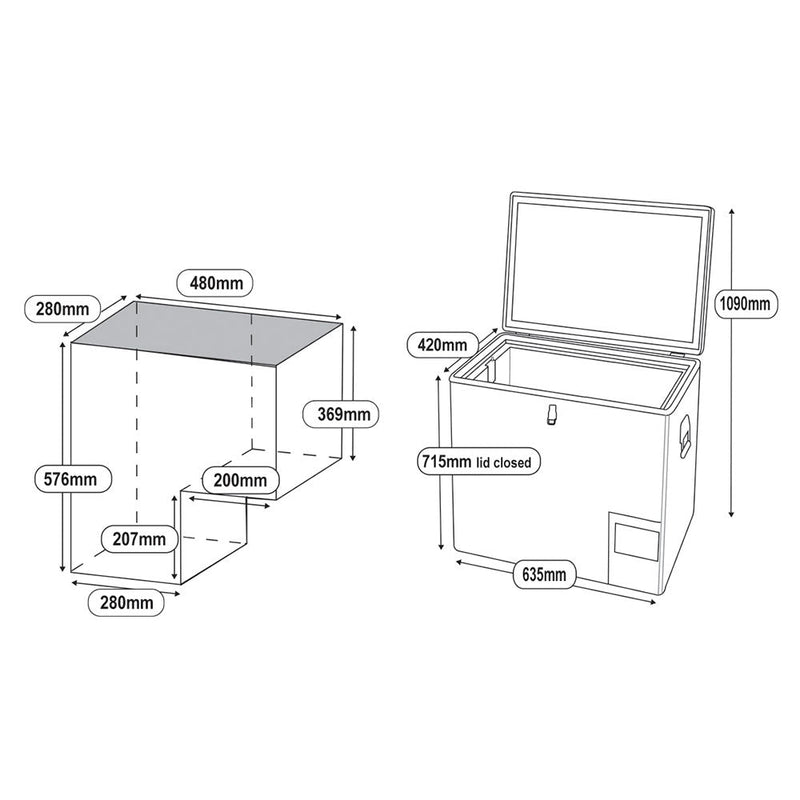 480mm
280mm
369mm
576mm
200mm
207mm
280mm
1090mm
420mm
715mm lid closed
635mm