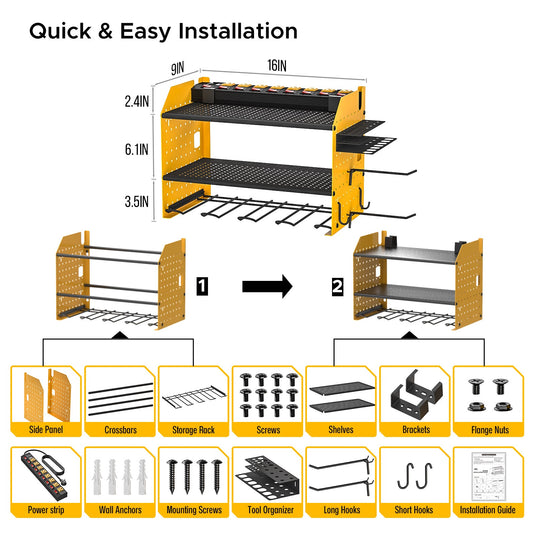 Quick & Easy Installation

9IN
16IN
2.4IN
6.1IN
3.5IN

1
2

Side Panel
Crossbars
Storage Rack
Screws
Shelves
Brackets
Flange Nuts

Power strip
Wall Anchors
Mounting Screws
Tool Organizer
Long Hooks
Short Hooks
Installation Guide