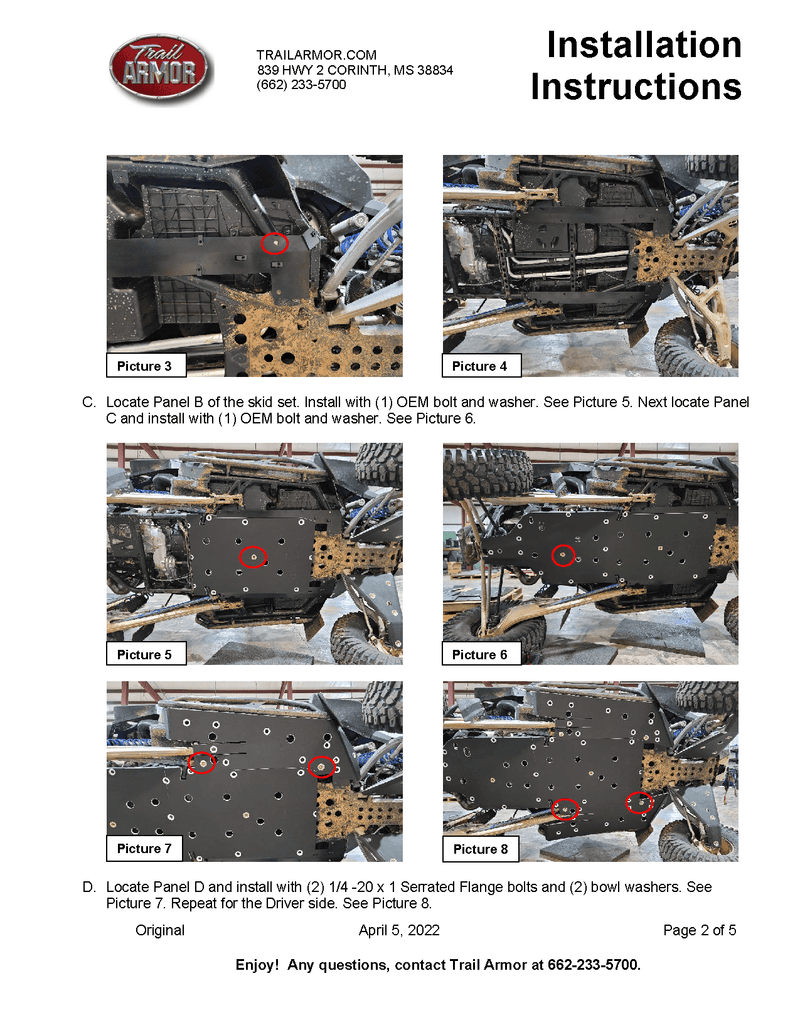 Trail ARMOR

TRAILARMOR.COM
839 HWY 2 CORINTH, MS 38834
(662) 233-5700

Installation Instructions

Picture 3

Picture 4

C. Locate Panel B of the skid set. Install with (1) OEM bolt and washer. See Picture 5. Next locate Panel C and install with (1) OEM bolt and washer. See Picture 6.

Picture 5

Picture 6

Picture 7

Picture 8

D. Locate Panel D and install with (2) 1/4 -20 x 1 Serrated Flange bolts and (2) bowl washers. See Picture 7. Repeat for the Driver side. See Picture 8.

Original

April 5, 2022

Page 2 of 5

Enjoy! Any questions, contact Trail Armor at 662-233-5700.