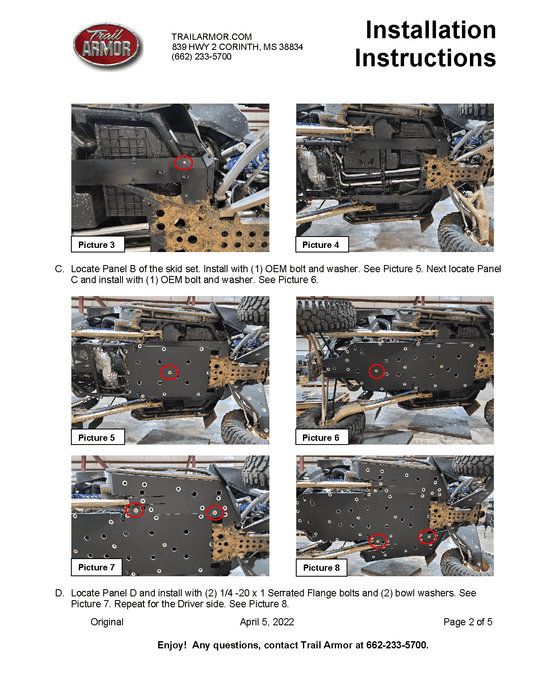 Trail ARMOR

TRAILARMOR.COM
839 HWY 2 CORINTH, MS 38834
(662) 233-5700

Installation Instructions

Picture 3

Picture 4

C. Locate Panel B of the skid set. Install with (1) OEM bolt and washer. See Picture 5. Next locate Panel C and install with (1) OEM bolt and washer. See Picture 6.

Picture 5

Picture 6

Picture 7

Picture 8

D. Locate Panel D and install with (2) 1/4 -20 x 1 Serrated Flange bolts and (2) bowl washers. See Picture 7. Repeat for the Driver side. See Picture 8.

Original April 5, 2022 Page 2 of 5

Enjoy! Any questions, contact Trail Armor at 662-233-5700.