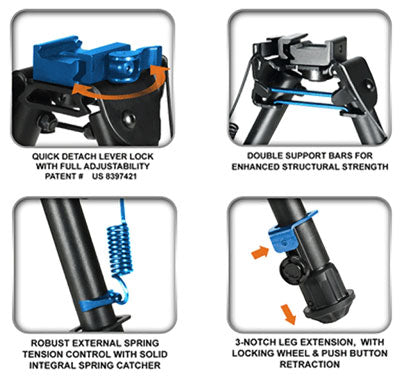 QUICK DETACH LEVER LOCK WITH FULL ADJUSTABILITY PATENT # US 8397421

DOUBLE SUPPORT BARS FOR ENHANCED STRUCTURAL STRENGTH

ROBUST EXTERNAL SPRING TENSION CONTROL WITH SOLID INTEGRAL SPRING CATCHER

3-NOTCH LEG EXTENSION, WITH LOCKING WHEEL & PUSH BUTTON RETRACTION