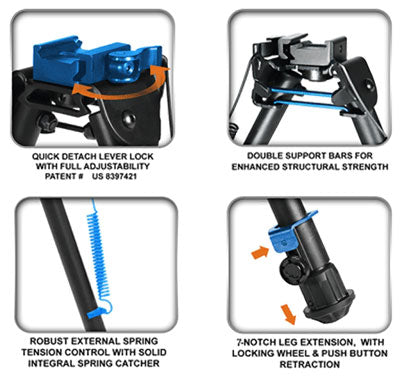 QUICK DETACH LEVER LOCK WITH FULL ADJUSTABILITY PATENT # US 8397421

DOUBLE SUPPORT BARS FOR ENHANCED STRUCTURAL STRENGTH

ROBUST EXTERNAL SPRING TENSION CONTROL WITH SOLID INTEGRAL SPRING CATCHER

7-NOTCH LEG EXTENSION, WITH LOCKING WHEEL & PUSH BUTTON RETRACTION