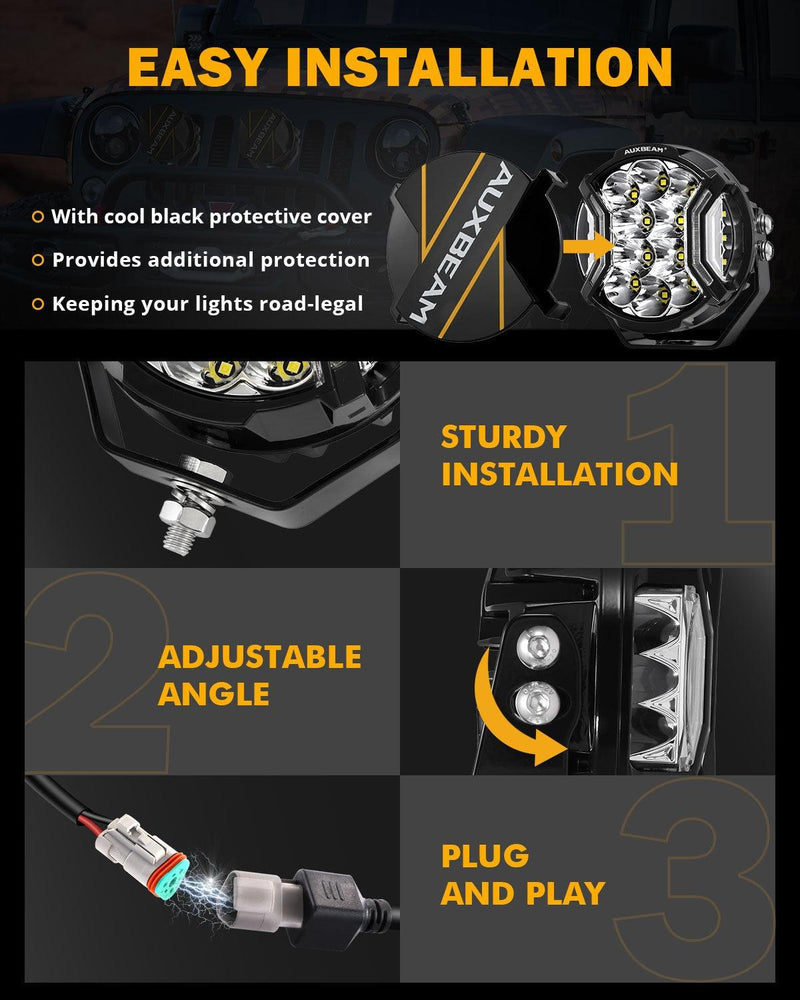 EASY INSTALLATION

With cool black protective cover

Provides additional protection

Keeping your lights road-legal

AUXBEAM

AUXBEAM

1

STURDY INSTALLATION

2

ADJUSTABLE ANGLE

3

PLUG AND PLAY