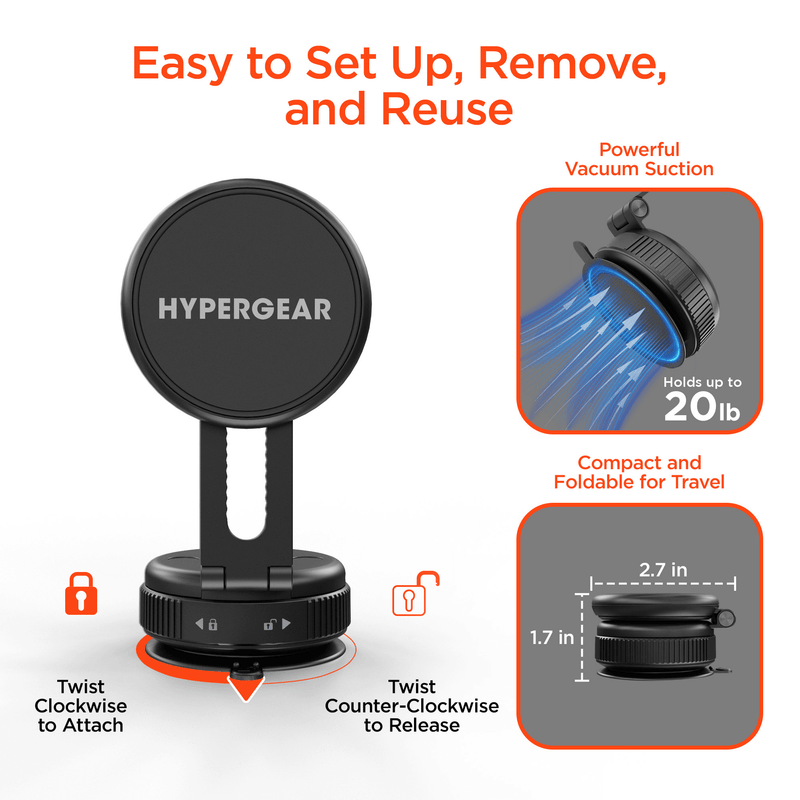 Easy to Set Up, Remove, and Reuse

HYPERGEAR

Twist Clockwise to Attach

Twist Counter-Clockwise to Release

Powerful Vacuum Suction

Holds up to 20lb

Compact and Foldable for Travel

2.7 in

1.7 in