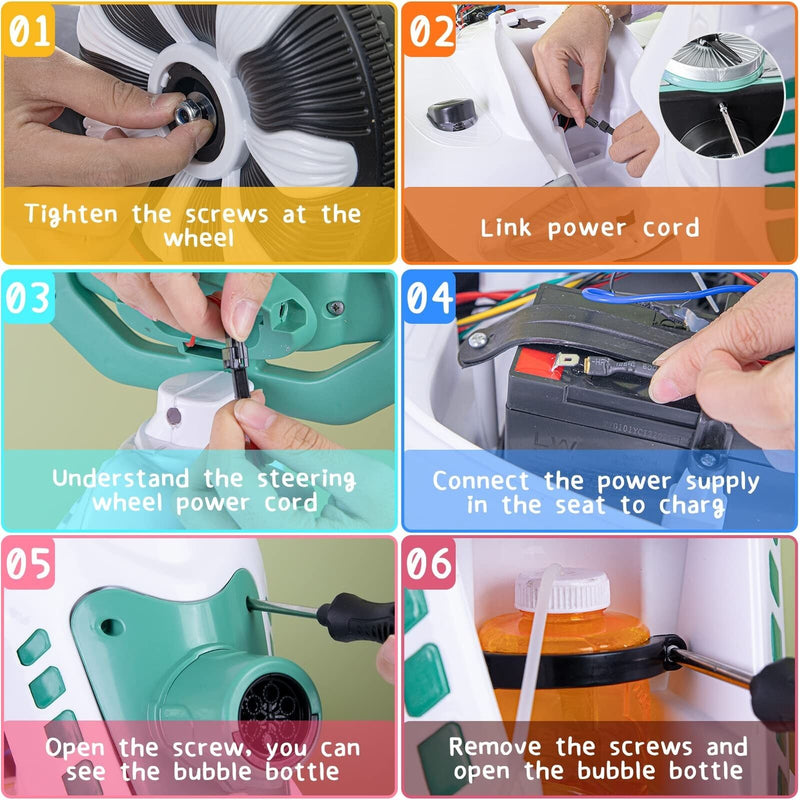 01

Tighten the screws at the wheel

02

Link power cord

03

Understand the steering wheel power cord

04

Connect the power supply in the seat to charg

05

Open the screw, you can see the bubble bottle

06

Remove the screws and open the bubble bottle