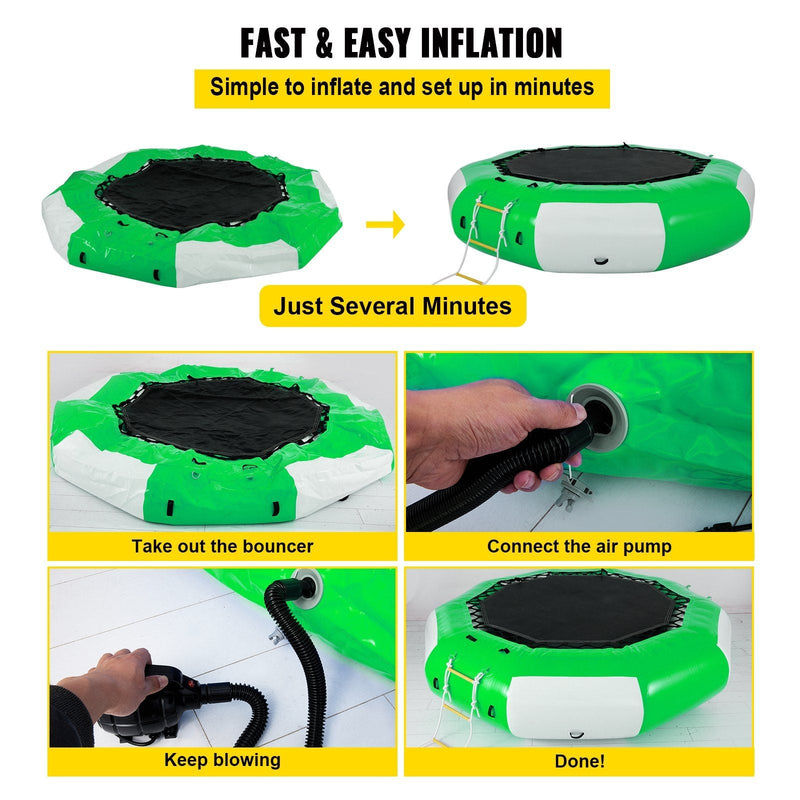 FAST & EASY INFLATION

Simple to inflate and set up in minutes

Just Several Minutes

Take out the bouncer

Connect the air pump

Keep blowing

Done!