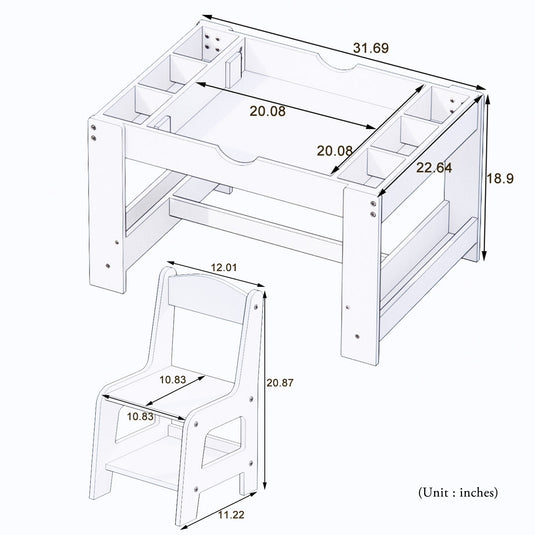 31.69

20.08

20.08

22.64

18.9

12.01

10.83

10.83

20.87

11.22

(Unit : inches)