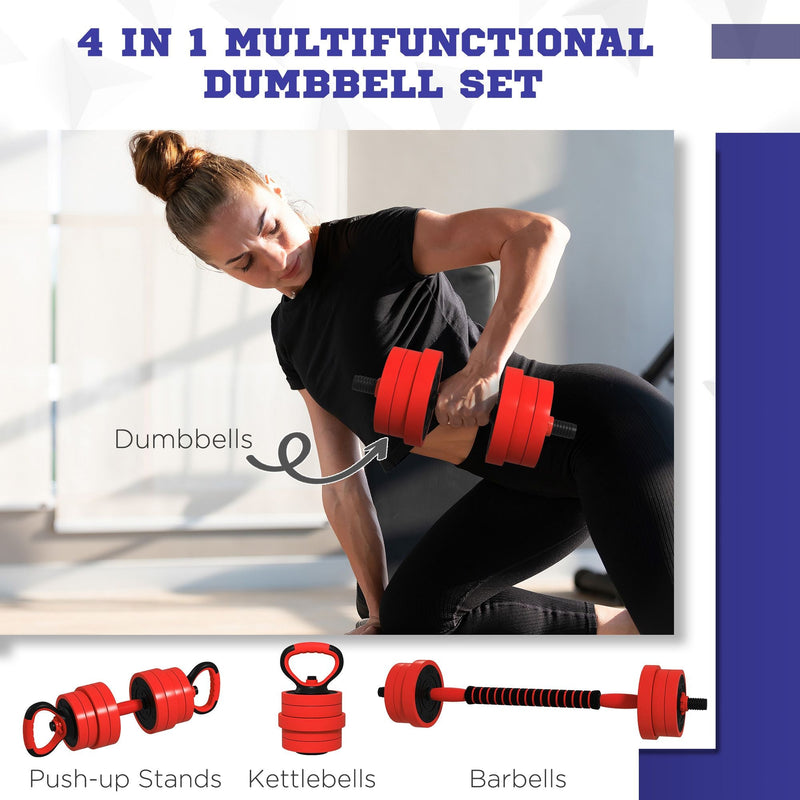 4 IN 1 MULTIFUNCTIONAL DUMBBELL SET

Dumbbells

Push-up Stands Kettlebells Barbells