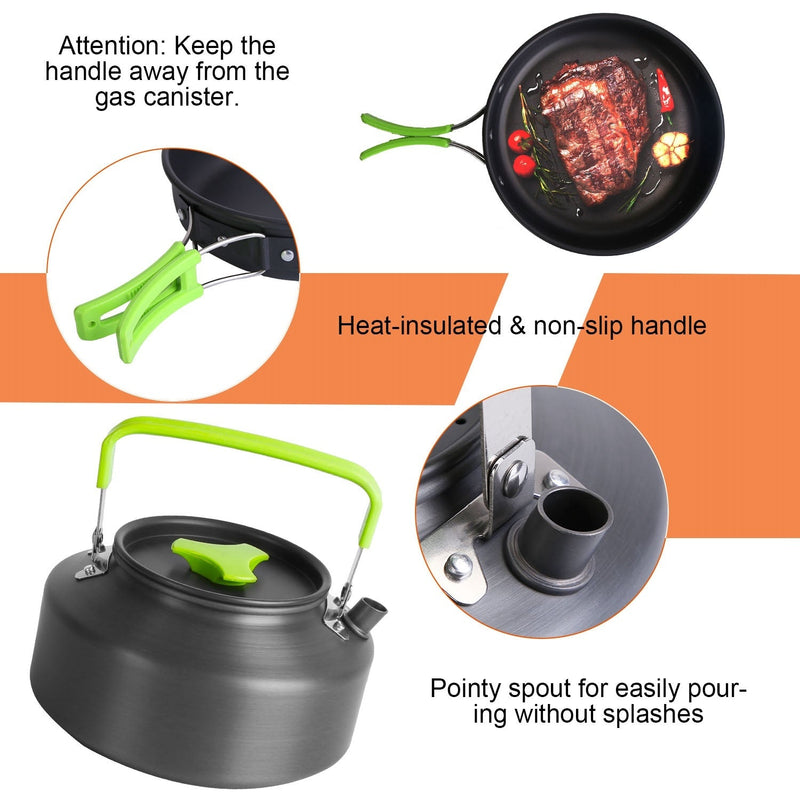 Attention: Keep the handle away from the gas canister.

Heat-insulated & non-slip handle

Pointy spout for easily pouring without splashes