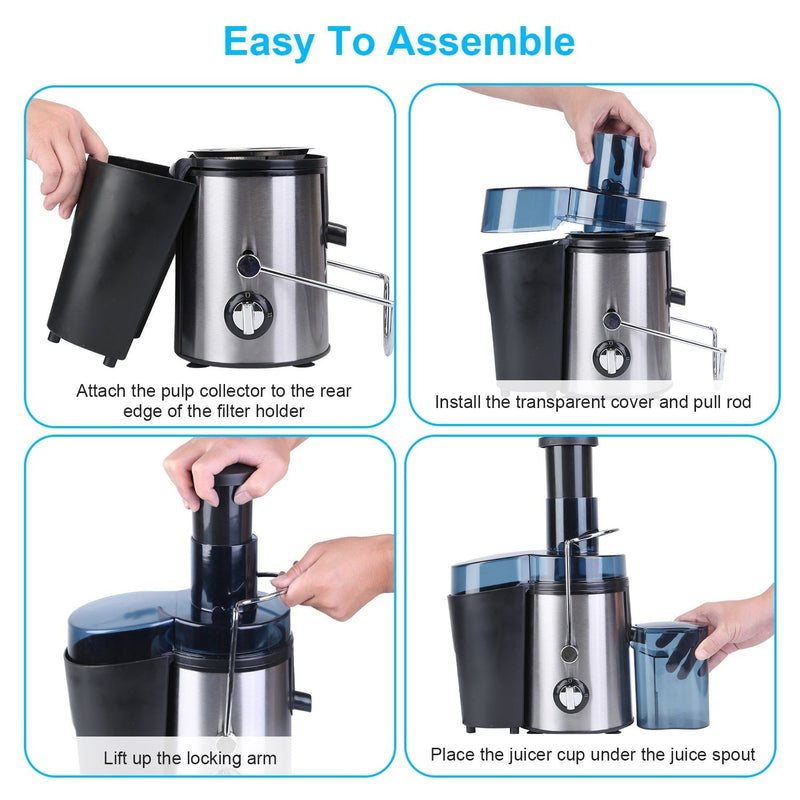 Easy To Assemble

Attach the pulp collector to the rear edge of the filter holder

Install the transparent cover and pull rod

Lift up the locking arm

Place the juicer cup under the juice spout