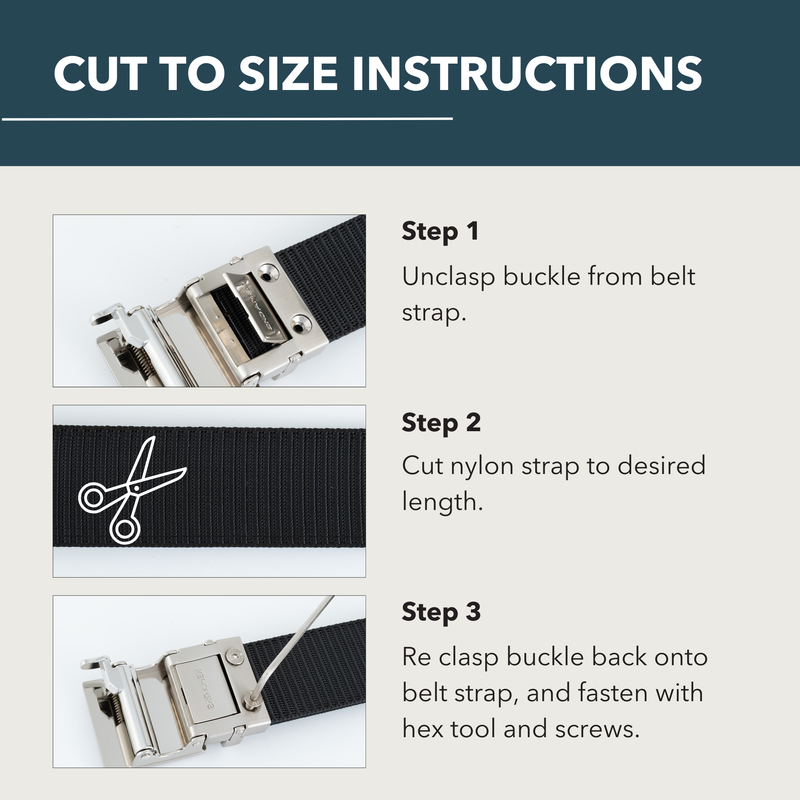 CUT TO SIZE INSTRUCTIONS

Step 1
Unclasp buckle from belt strap.

Step 2
Cut nylon strap to desired length.

Step 3
Re clasp buckle back onto belt strap, and fasten with hex tool and screws.