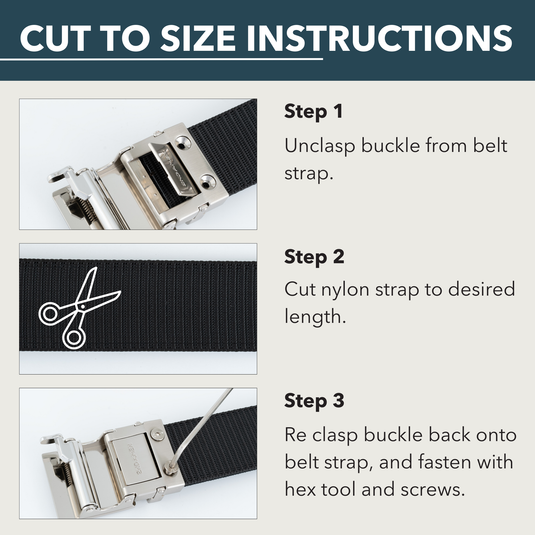 CUT TO SIZE INSTRUCTIONS

Step 1
Unclasp buckle from belt strap.

Step 2
Cut nylon strap to desired length.

Step 3
Re clasp buckle back onto belt strap, and fasten with hex tool and screws.