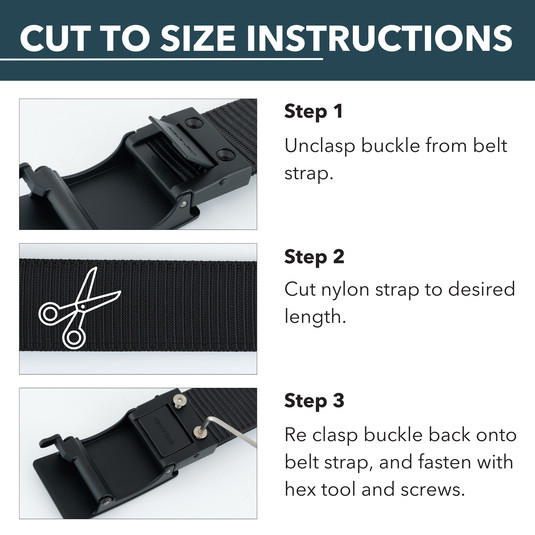 CUT TO SIZE INSTRUCTIONS

Step 1
Unclasp buckle from belt strap.

Step 2
Cut nylon strap to desired length.

Step 3
Re clasp buckle back onto belt strap, and fasten with hex tool and screws.