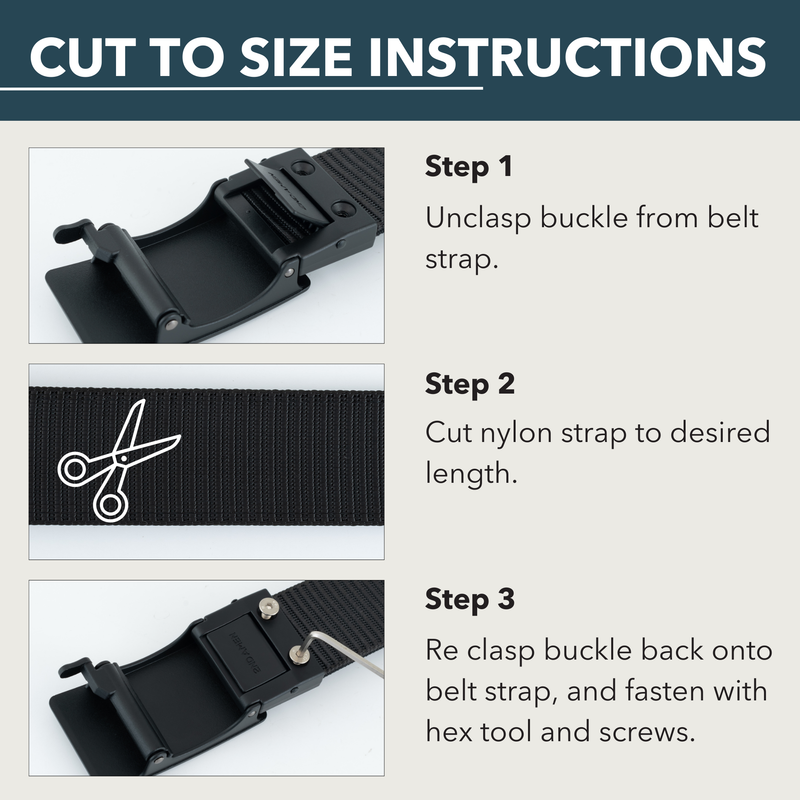 CUT TO SIZE INSTRUCTIONS

Step 1
Unclasp buckle from belt strap.

Step 2
Cut nylon strap to desired length.

Step 3
Re clasp buckle back onto belt strap, and fasten with hex tool and screws.