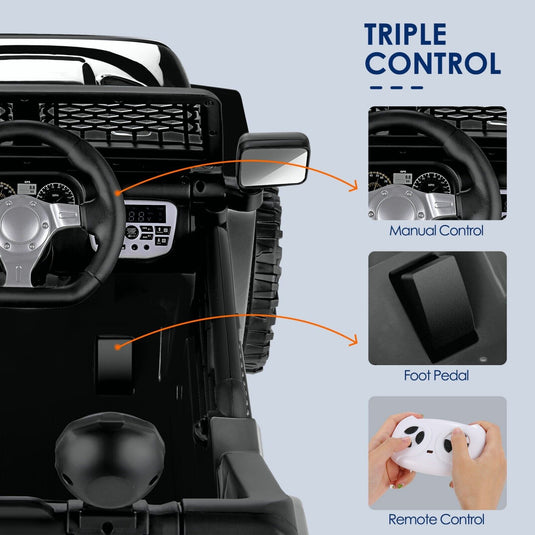 TRIPLE CONTROL

Manual Control

Foot Pedal

Remote Control