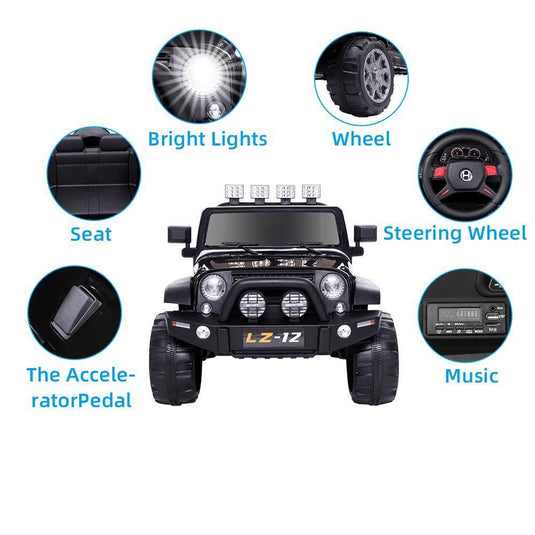 Bright Lights

Wheel

Seat

Steering Wheel

LZ-12

The AcceleratorPedal

Music