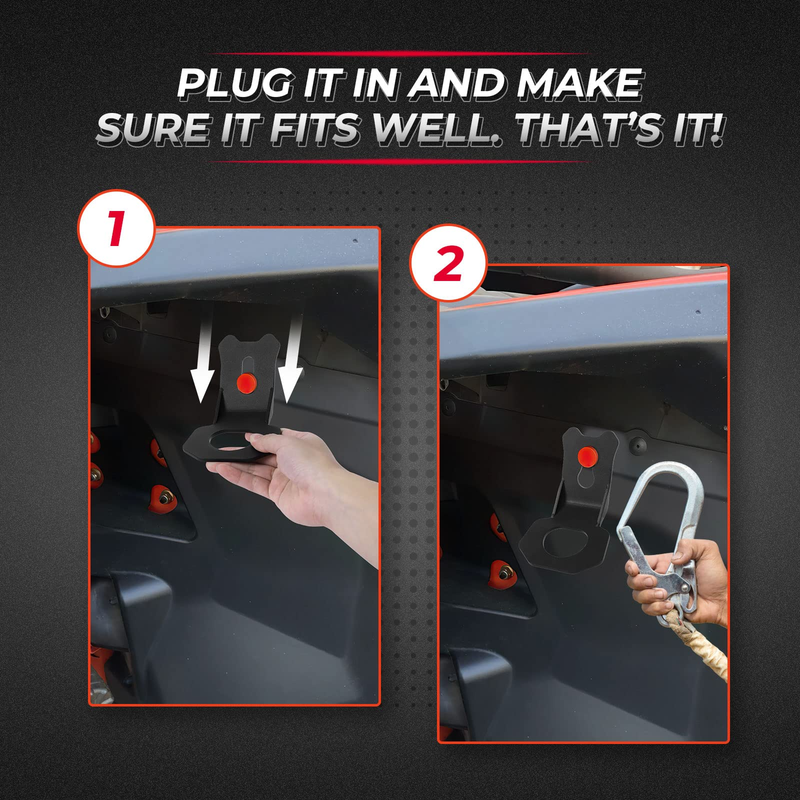 PLUG IT IN AND MAKE SURE IT FITS WELL. THAT'S IT!

1

2