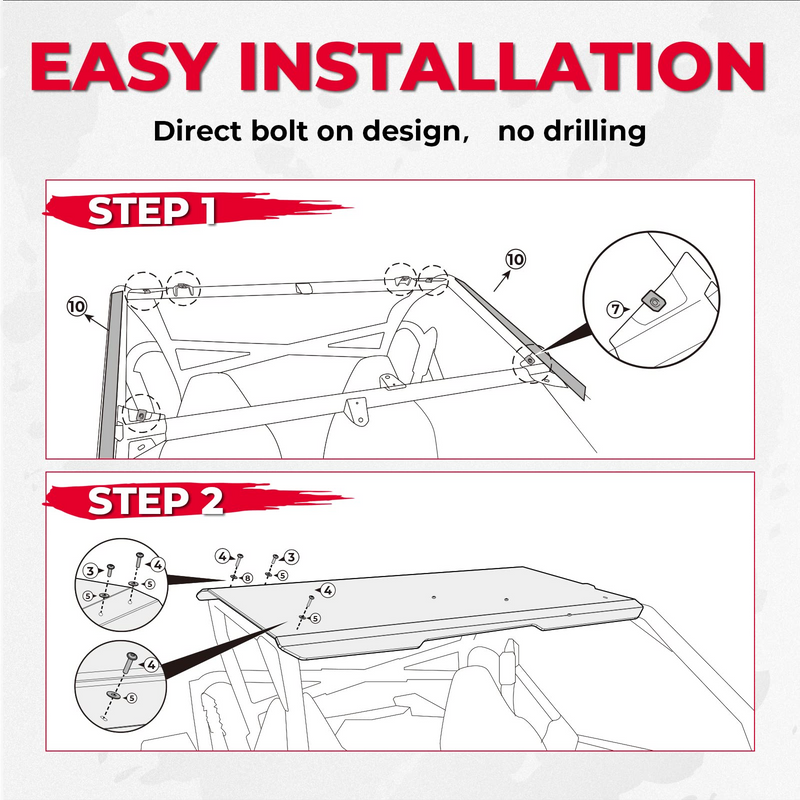 EASY INSTALLATION

Direct bolt on design， no drilling

STEP 1

10

10

7

STEP 2

3

4

5

5

4

8

3

5

4

5

4

5