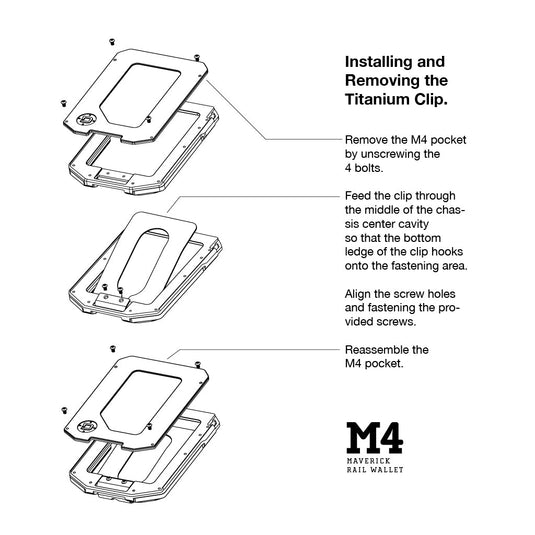 Installing and Removing the Titanium Clip.

Remove the M4 pocket by unscrewing the 4 bolts.

Feed the clip through the middle of the chassis center cavity so that the bottom ledge of the clip hooks onto the fastening area.

Align the screw holes and fastening the provided screws.

Reassemble the M4 pocket.

M4
MAVERICK
RAIL WALLET