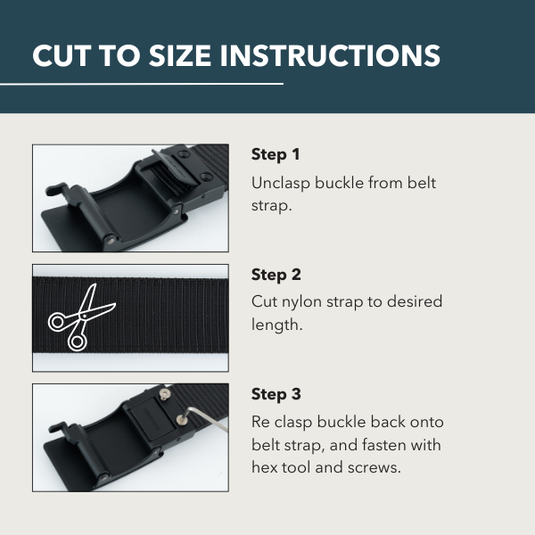 CUT TO SIZE INSTRUCTIONS

Step 1
Unclasp buckle from belt strap.

Step 2
Cut nylon strap to desired length.

Step 3
Re clasp buckle back onto belt strap, and fasten with hex tool and screws.