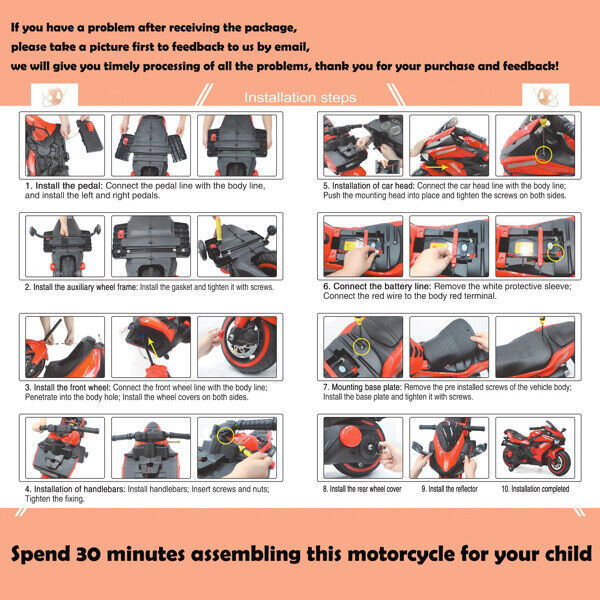 If you have a problem after receiving the package, please take a picture first to feedback to us by email, we will give you timely processing of all the problems, thank you for your purchase and feedback!

Installation steps

1. Install the pedal: Connect the pedal line with the body line, and install the left and right pedals.

2. Install the auxiliary wheel frame: Install the gasket and tighten it with screws.

3. Install the front wheel: Connect the front wheel line with the body line; Penetrate into the body hole; Install the wheel covers on both sides.

4. Installation of handlebars: Install handlebars; Insert screws and nuts; Tighten the fixing.

5. Installation of car head: Connect the car head line with the body line; Push the mounting head into place and tighten the screws on both sides.

6. Connect the battery line: Remove the white protective sleeve; Connect the red wire to the body red terminal.

7. Mounting base plate: Remove the pre installed screws of the vehicle body; Install the base plate and tighten it with screws.

8. Install the rear wheel cover

9. Install the reflector

10. Installation completed

Spend 30 minutes assembling this motorcycle for your child